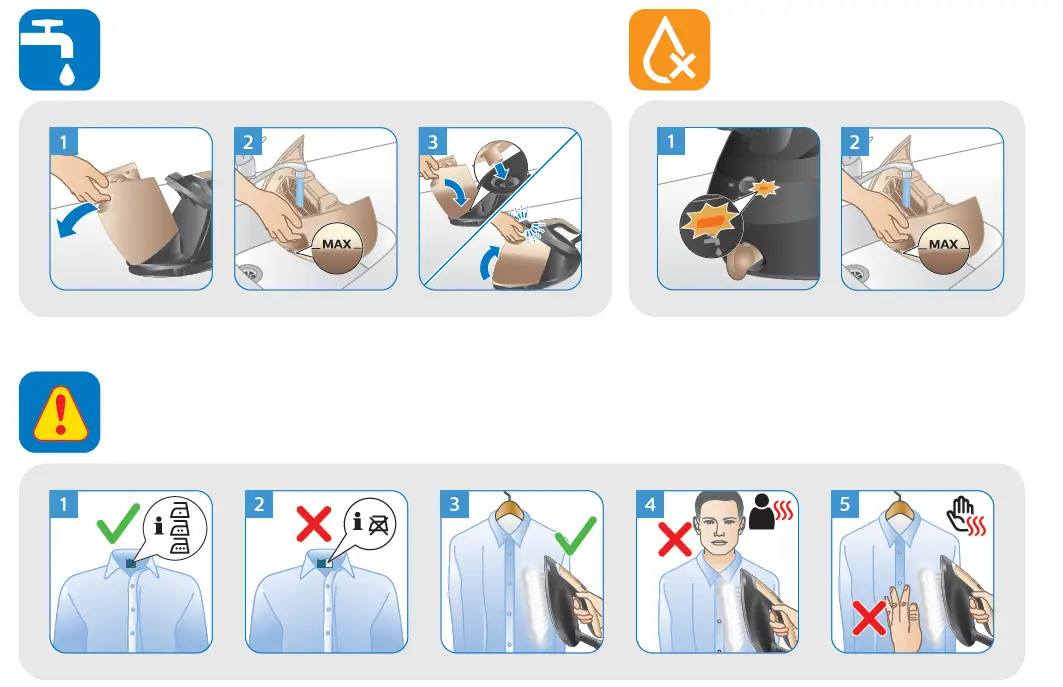 1

2

MAX

3

1

2

MAX

1

2

3

4

5