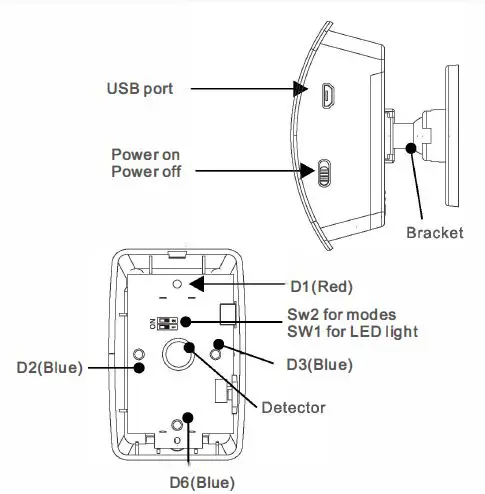 USB port

Power on
Power off

Bracket

D1(Red)

ON

Sw2 for modes
SW1 for LED light

D2(Blue)

D3(Blue)

Detector

D6(Blue)