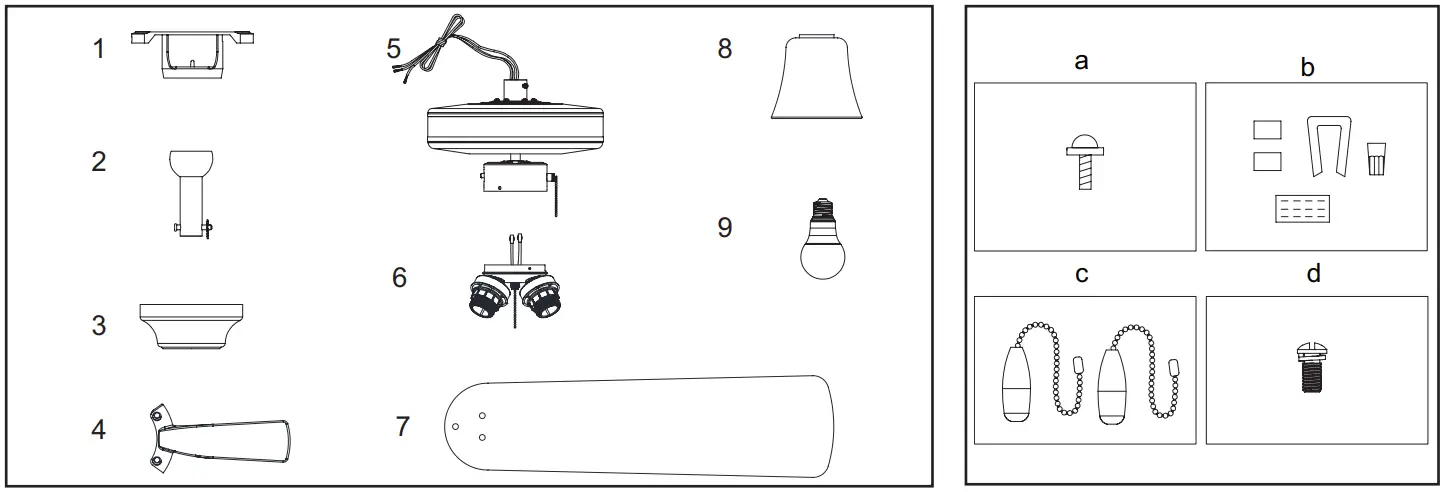 1
2
3
4
5
6
7
8
9

a
b
c
d