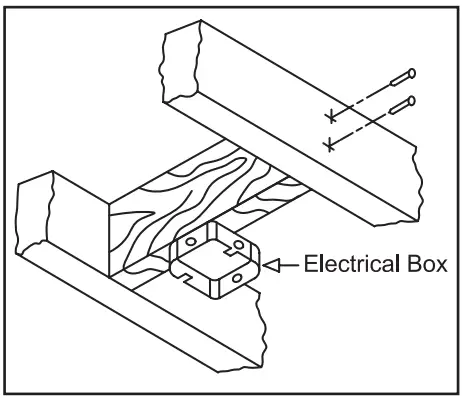 Electrical Box