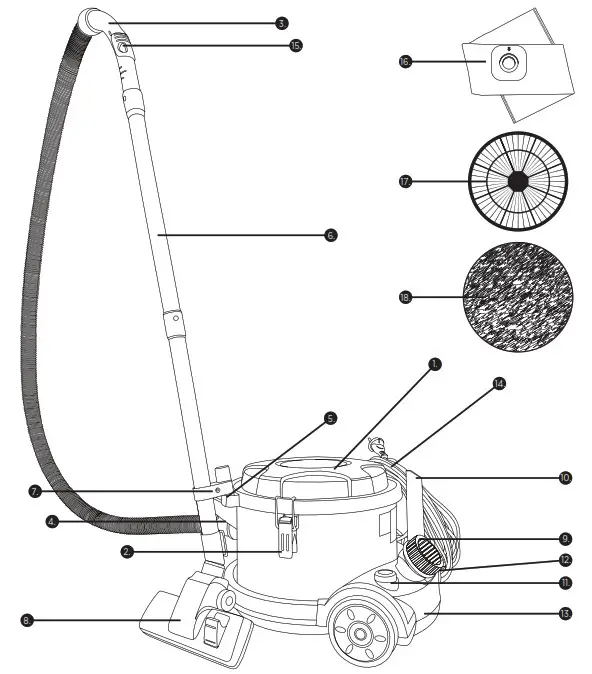 3.
15.
16.
17.
6.
18.
1.
14.
5.
10.
7.
4.
9.
2.
12.
11.
8.
13.