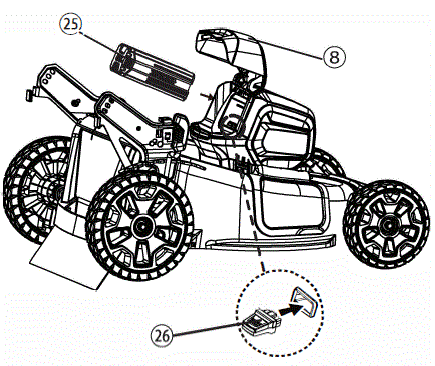 25
8
26