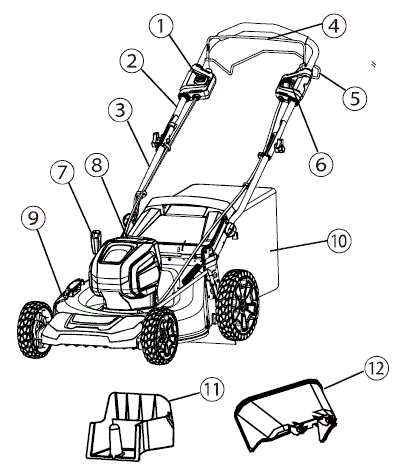 1
2
3
4
5
6
7
8
9
10
11
12