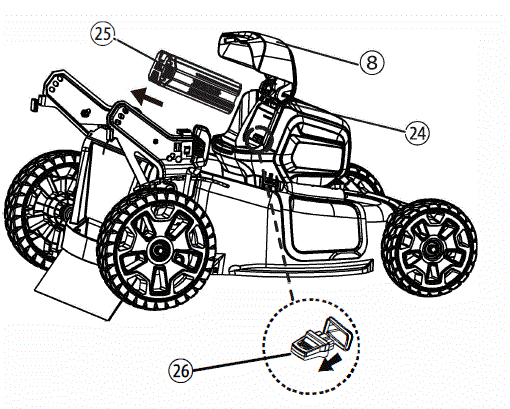 25
8
24
26