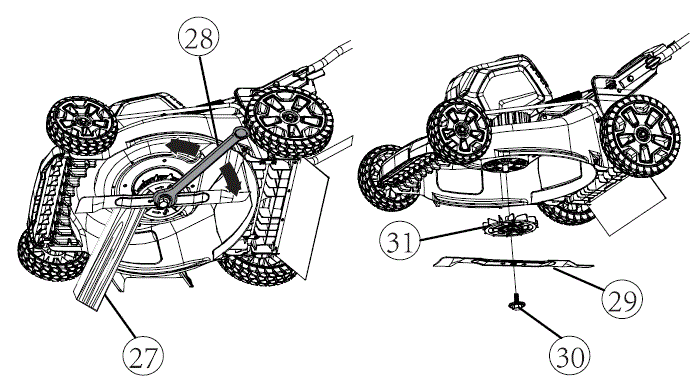 28
27
31
29
30