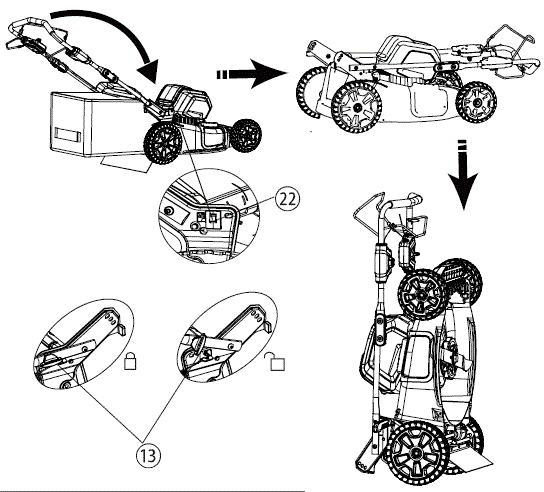 22

13