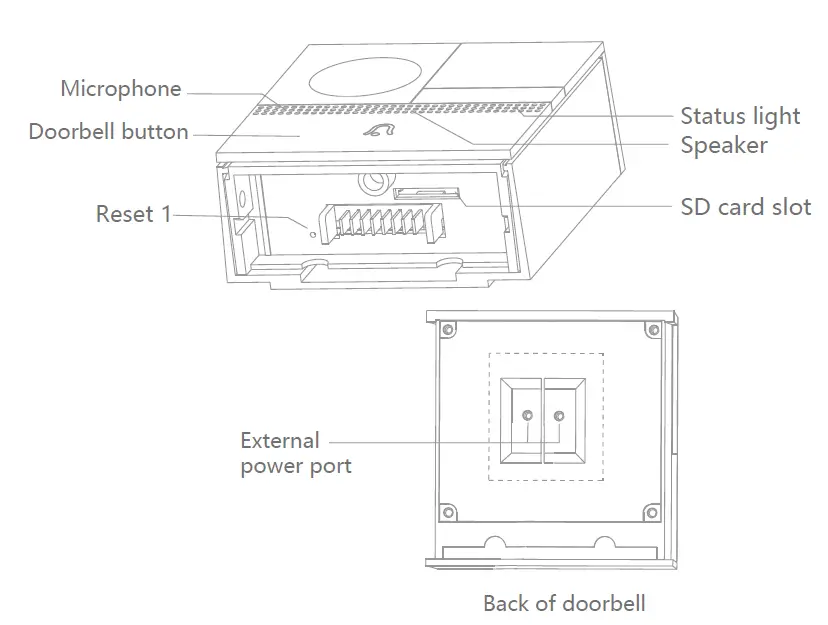 Microphone
Doorbell button
Reset 1
Status light
Speaker
SD card slot
External power port
Back of doorbell