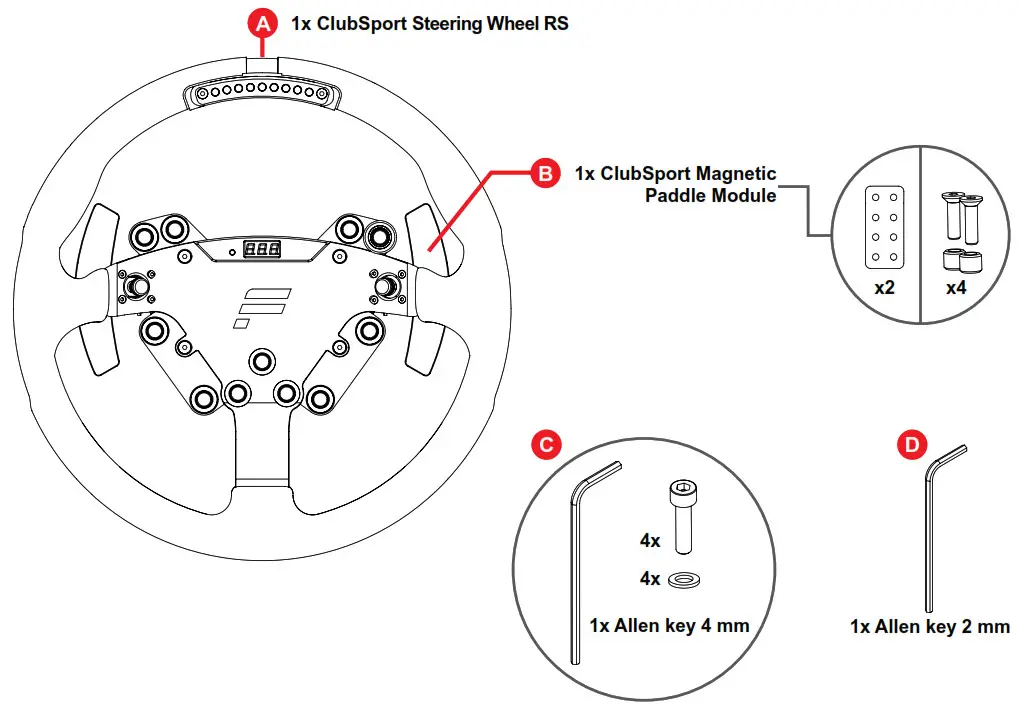 A 1x ClubSport Steering Wheel RS

B 1x ClubSport Magnetic Paddle Module

x2 x4

C

4x

4x

1x Allen key 4 mm

D

1x Allen key 2 mm