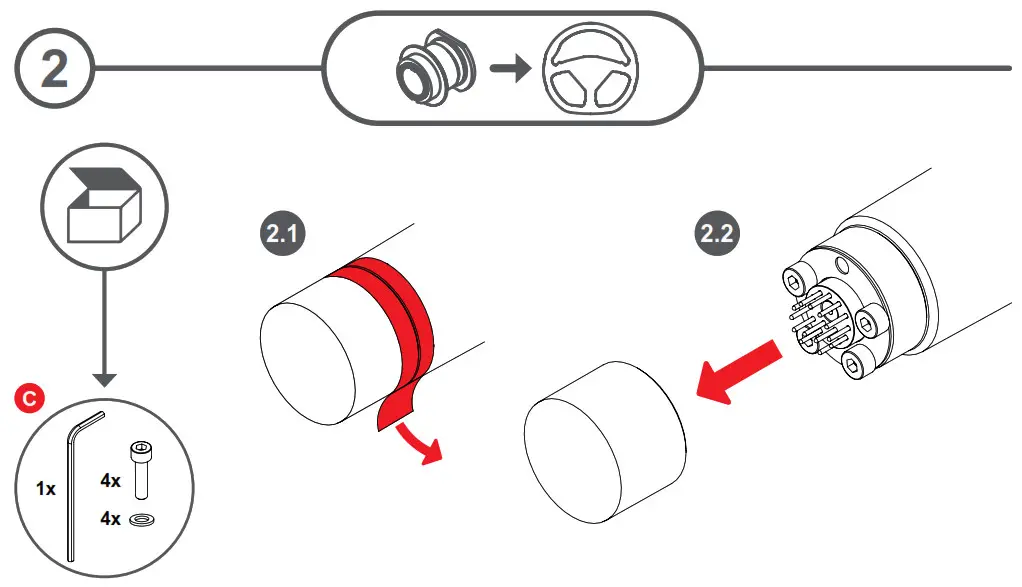 2

2.1

2.2

C

1x

4x

4x