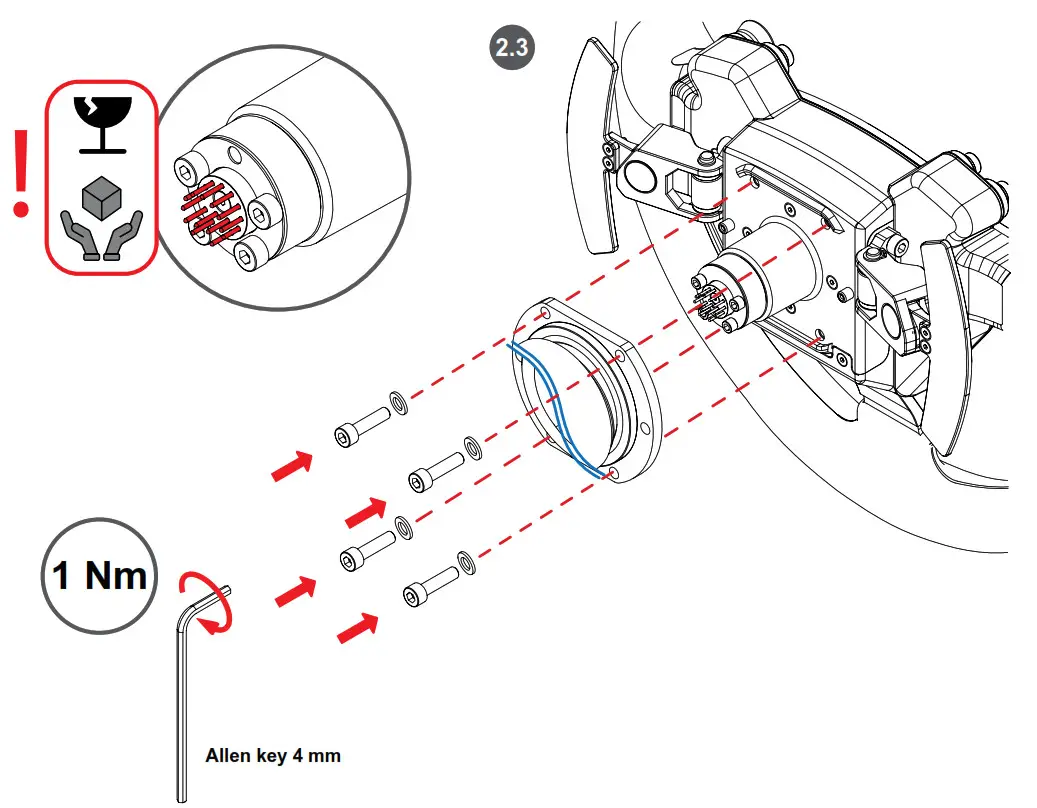 2.3

!

1 Nm

Allen key 4 mm