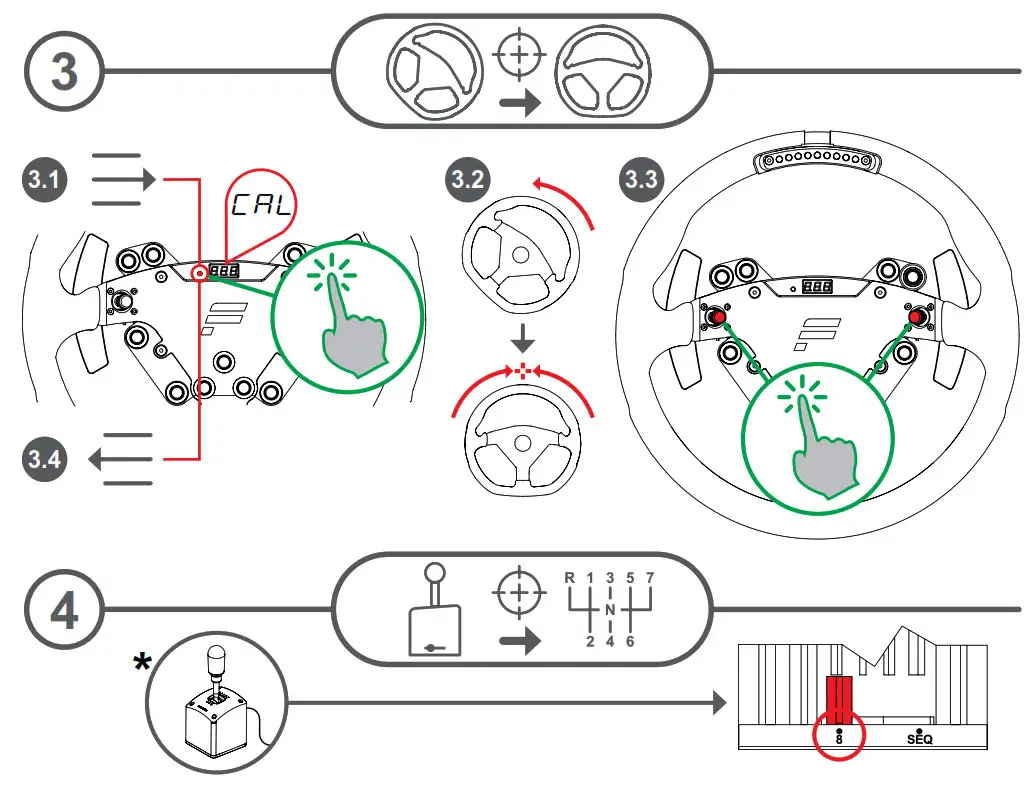 3

3.1

CAL

3.2

3.3

3.4

4

R 1 3 5 7
N
2 4 6

*

8

SEQ