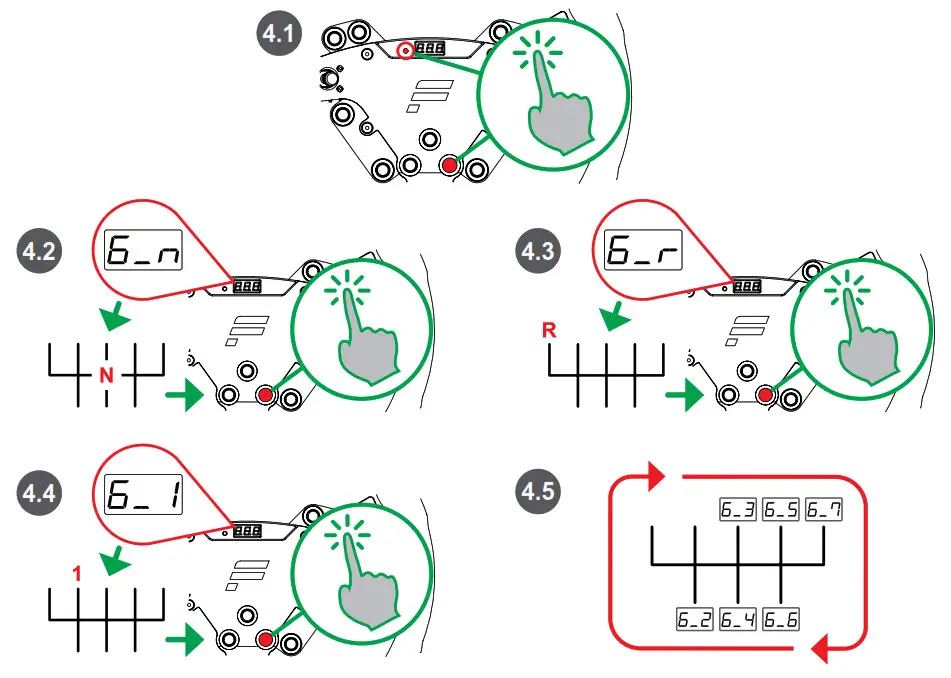 4.1

4.2

G_n

N

4.3

G_r

R

4.4

G_1

1

4.5

G_3 G_5 G_7

G_2 G_4 G_6