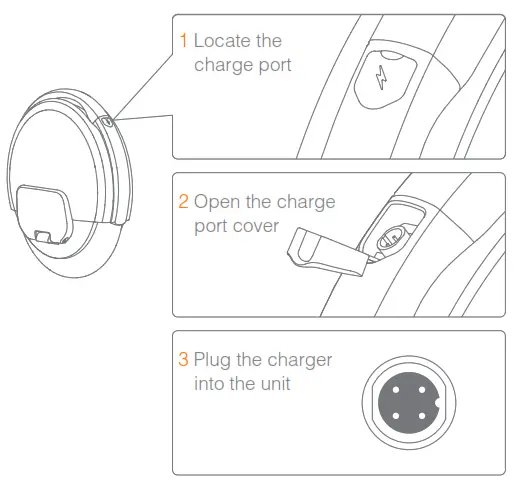 1 Locate the charge port

2 Open the charge port cover

3 Plug the charger into the unit