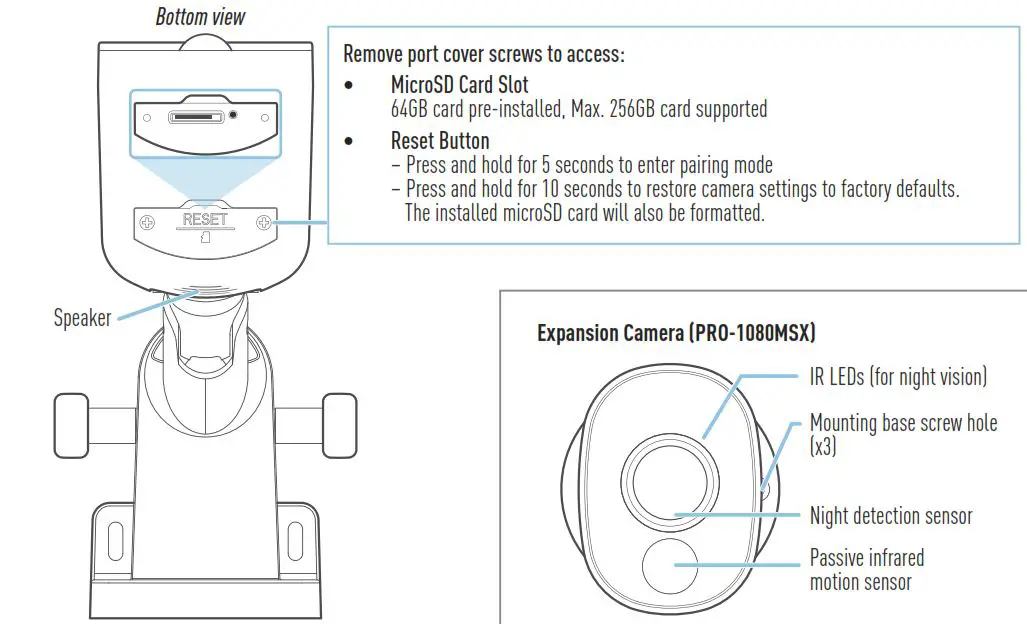 Bottom view

RESET

Speaker

Remove port cover screws to access:

• MicroSD Card Slot
64GB card pre-installed, Max. 256GB card supported

• Reset Button
– Press and hold for 5 seconds to enter pairing mode
– Press and hold for 10 seconds to restore camera settings to factory defaults. The installed microSD card will also be formatted.

Expansion Camera (PRO-1080MSX)

IR LEDs (for night vision)

Mounting base screw hole (x3)

Night detection sensor

Passive infrared motion sensor