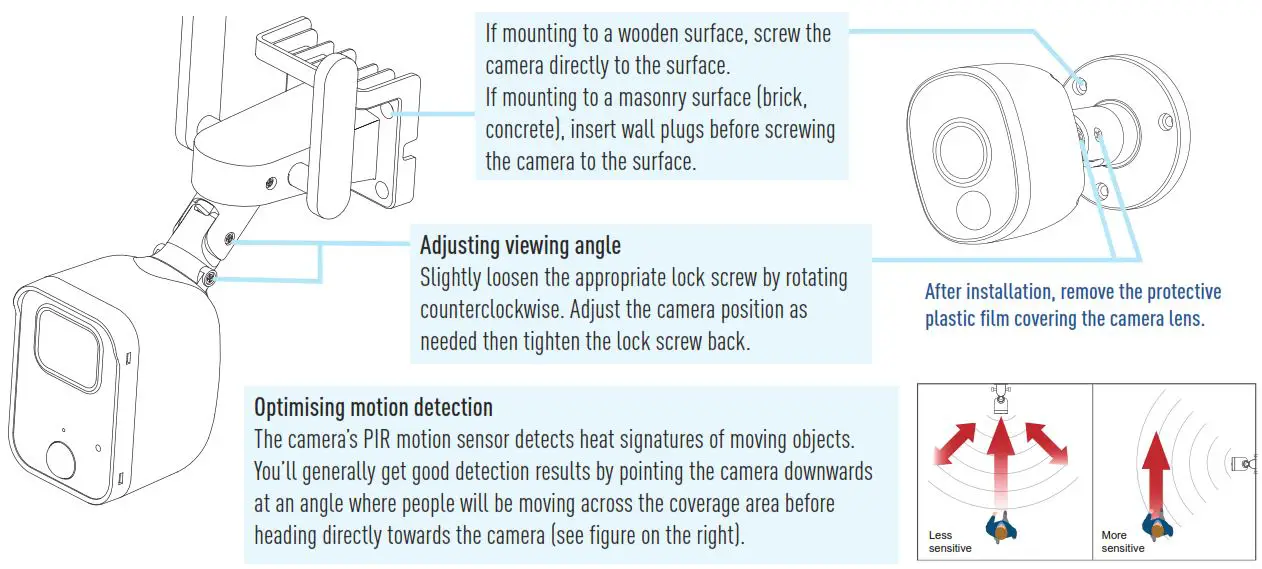 If mounting to a wooden surface, screw the camera directly to the surface.
If mounting to a masonry surface (brick, concrete), insert wall plugs before screwing the camera to the surface.

Adjusting viewing angle
Slightly loosen the appropriate lock screw by rotating counterclockwise. Adjust the camera position as needed then tighten the lock screw back.

After installation, remove the protective plastic film covering the camera lens.

Optimising motion detection
The camera's PIR motion sensor detects heat signatures of moving objects. You'll generally get good detection results by pointing the camera downwards at an angle where people will be moving across the coverage area before heading directly towards the camera (see figure on the right).

Less sensitive

More sensitive