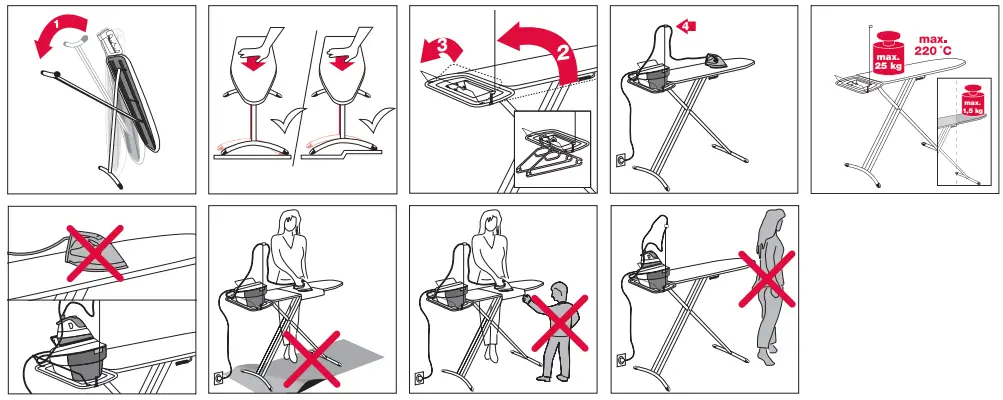 1

3

2

4

max. 25 kg

max. 220 °C

max. 1,5 kg