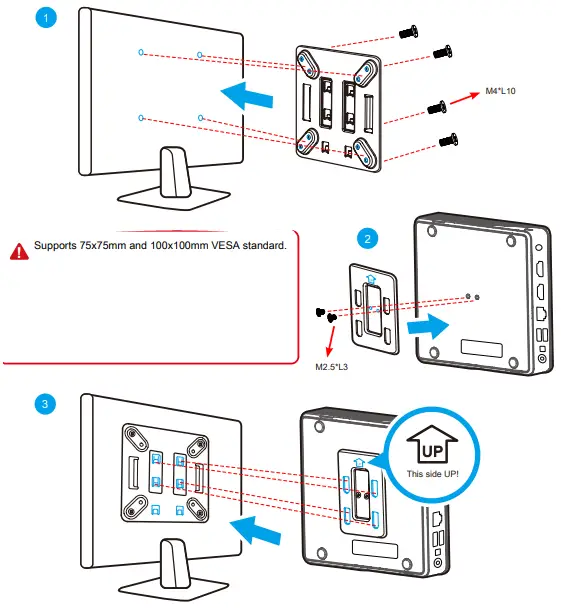 1

M4*L10

Supports 75x75mm and 100x100mm VESA standard.

2

M2.5*L3

3

UP
This side UP!