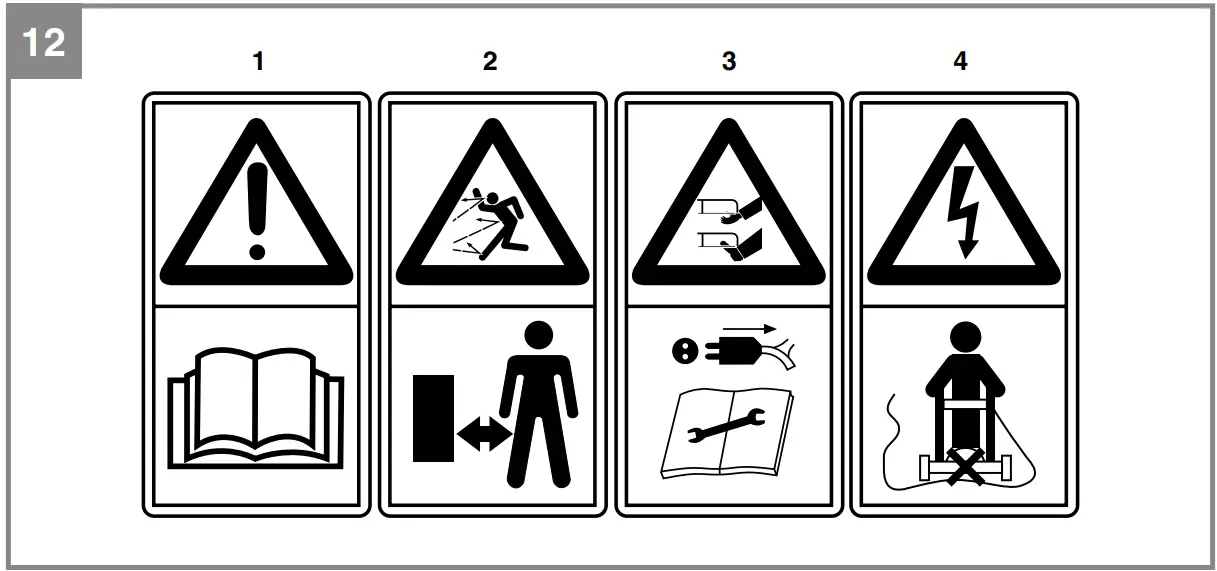 12

1

2

3

4