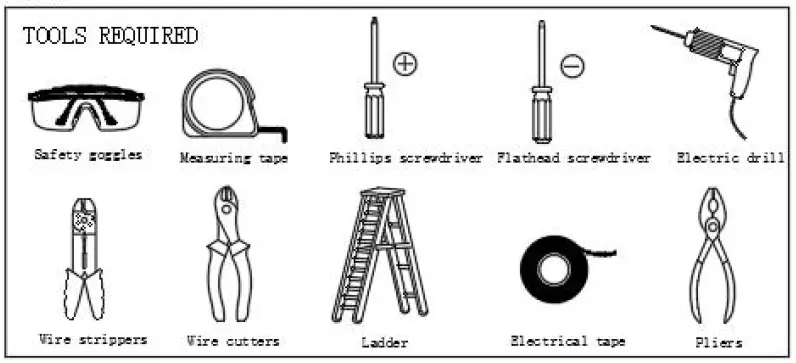 TOOLS REQUIRED

Safety goggles

Measuring tape

Phillips screwdriver

Flathead screwdriver

Electric drill

Wire strippers

Wire cutters

Ladder

Electrical tape

Pliers