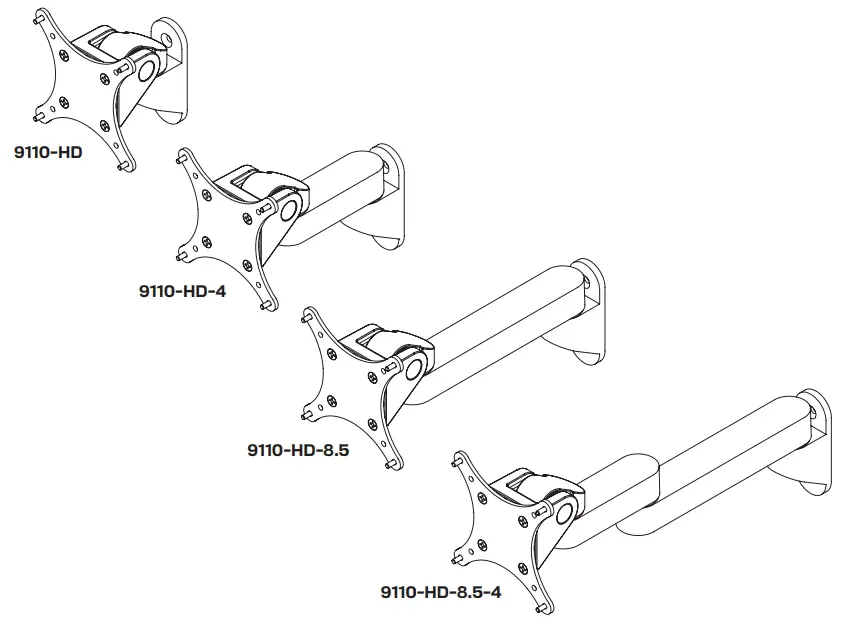 9110-HD

9110-HD-4

9110-HD-8.5

9110-HD-8.5-4