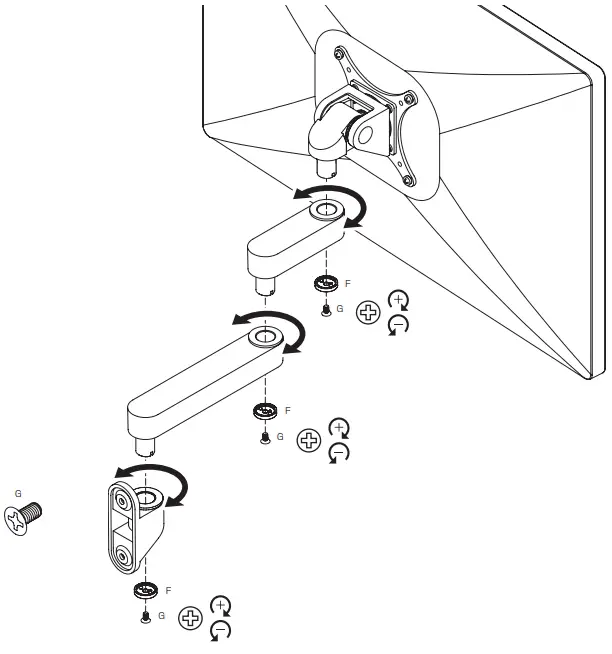 F
G
+
−
F
G
+
−
G
F
G
+
−