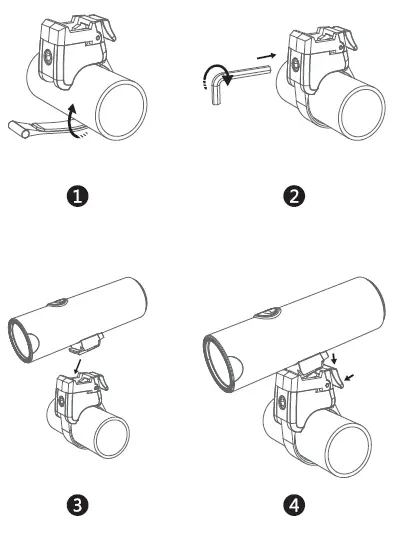 1

2

3

4