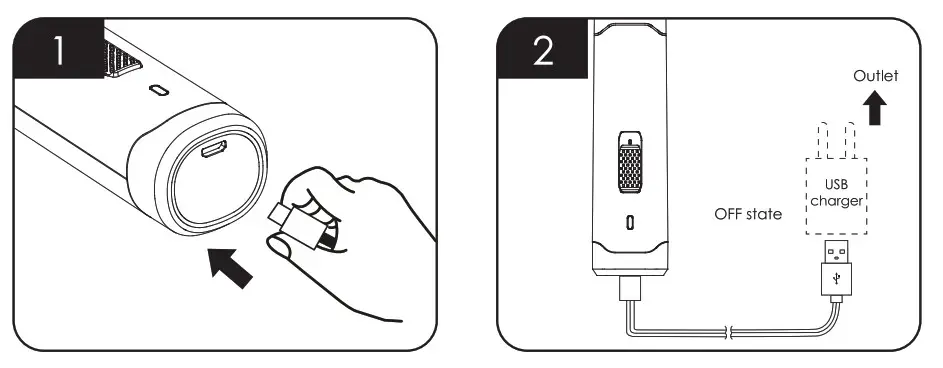 1

2

Outlet

USB charger

OFF state