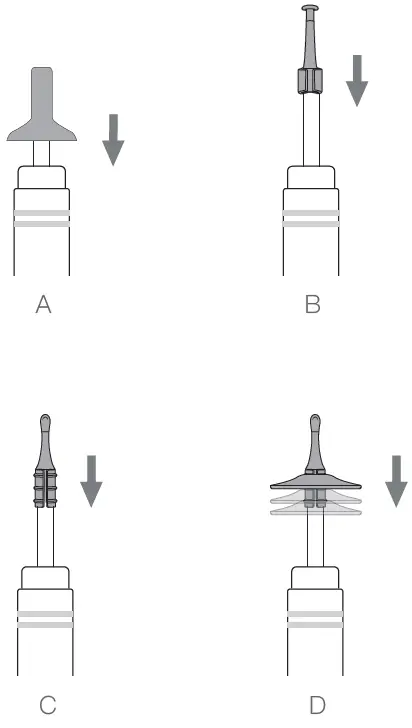 A

B

C

D