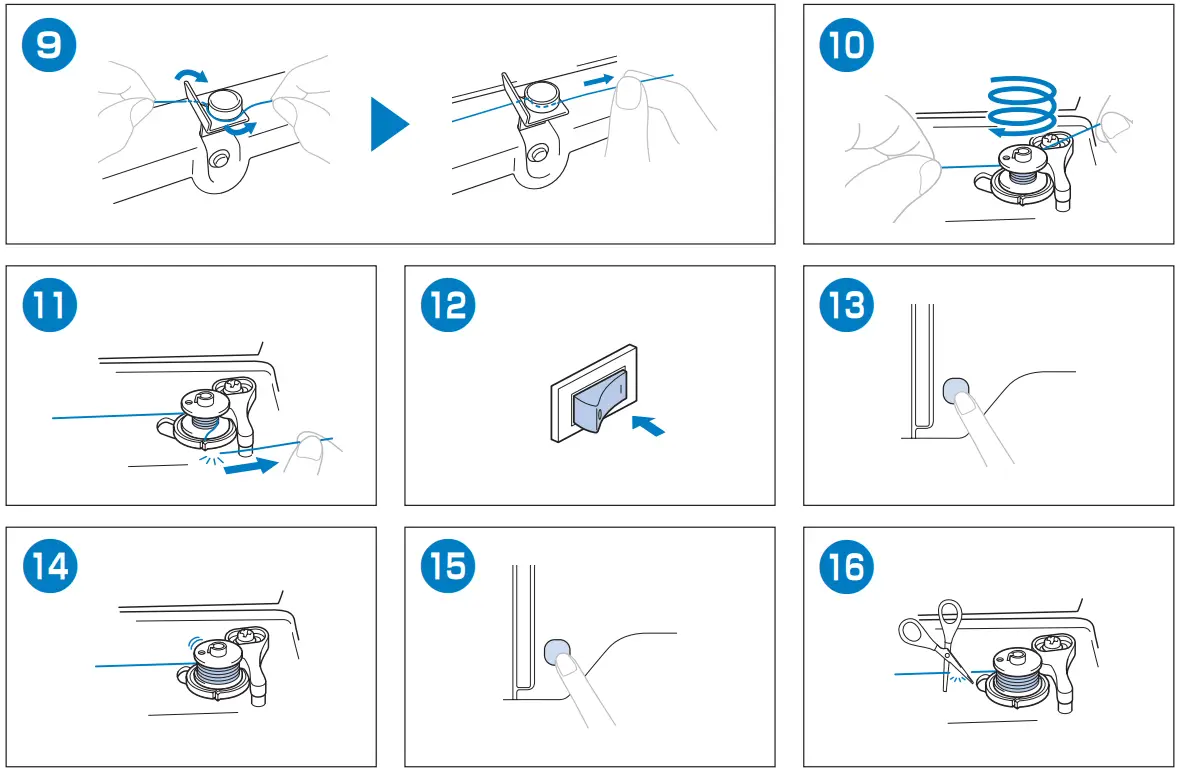 9

10

11

12

13

14

15

16