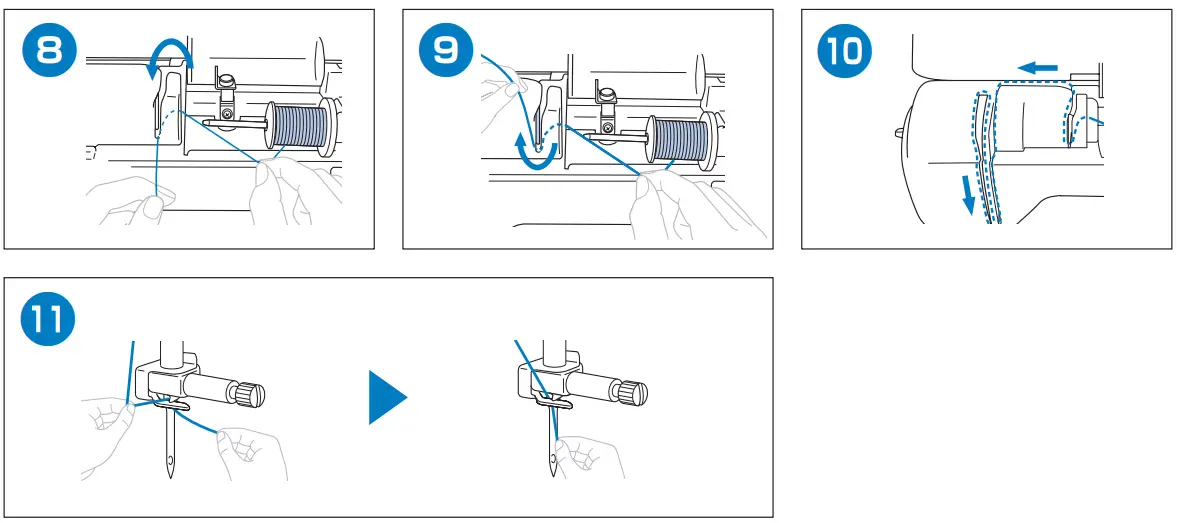 8

9

10

11