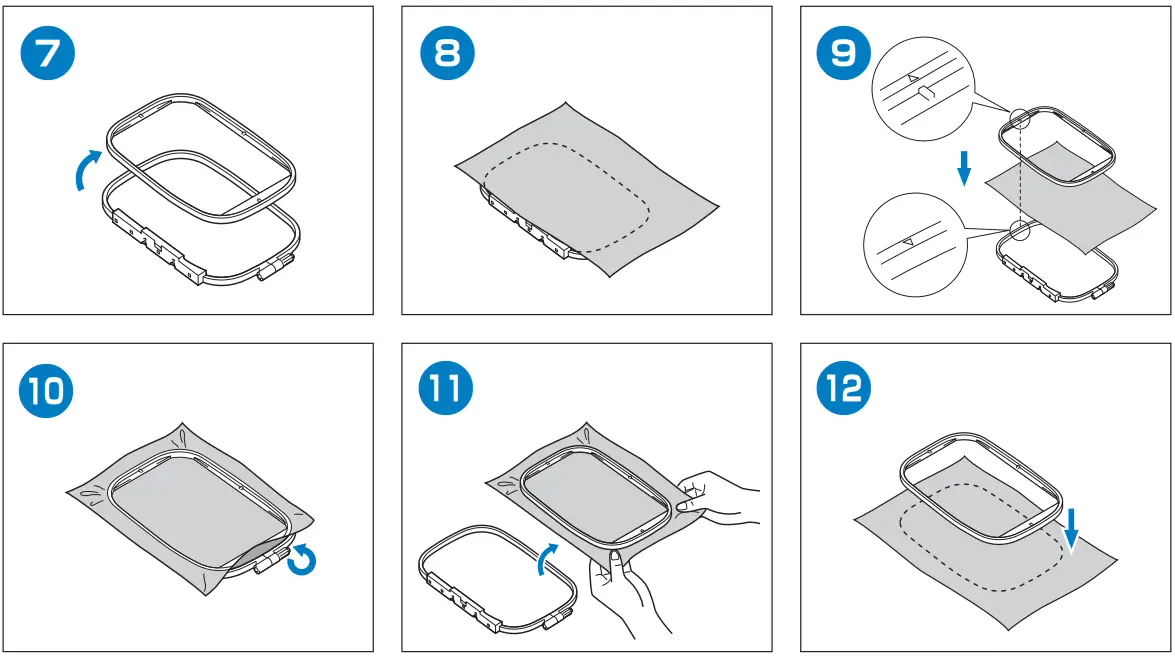 7

8

9

10

11

12