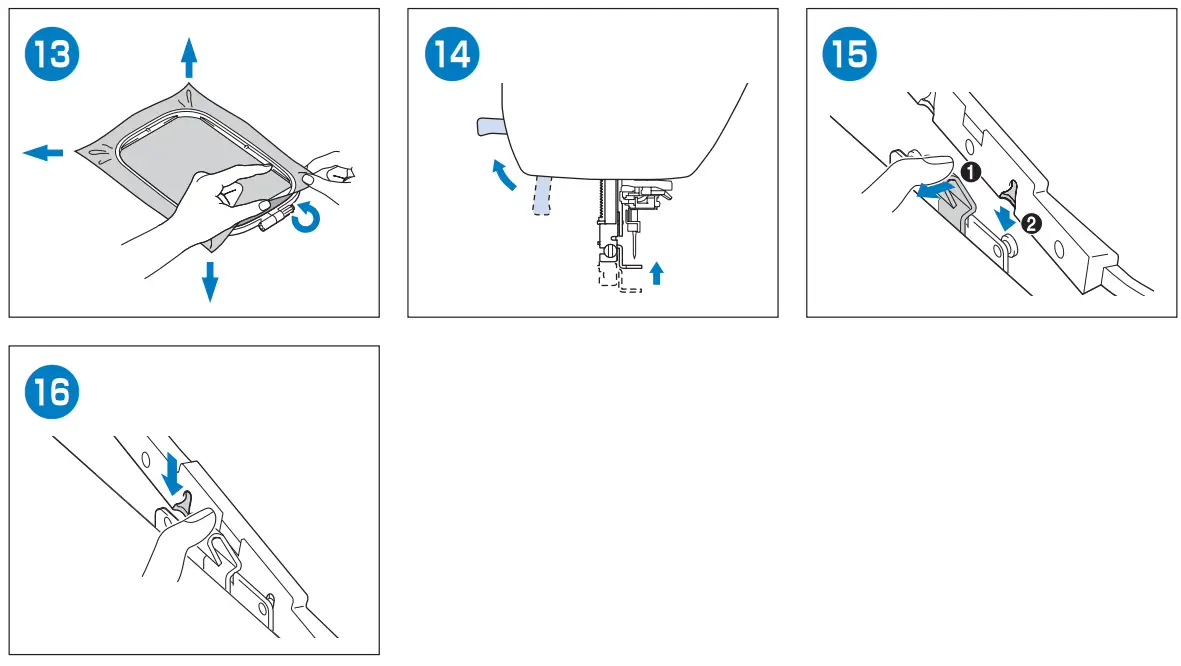 13

14

15

1

2

16