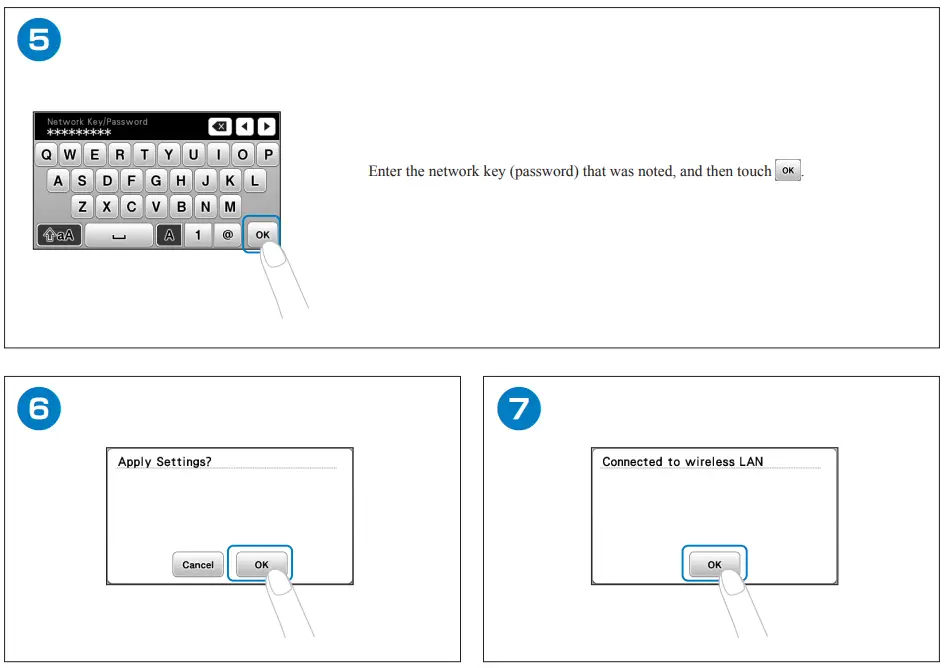 5

Network Key/Password
*********

Q W E R T Y U I O P
A S D F G H J K L
Z X C V B N M
aA A 1 @ OK

Enter the network key (password) that was noted, and then touch OK.

6

Apply Settings?

Cancel OK

7

Connected to wireless LAN

OK