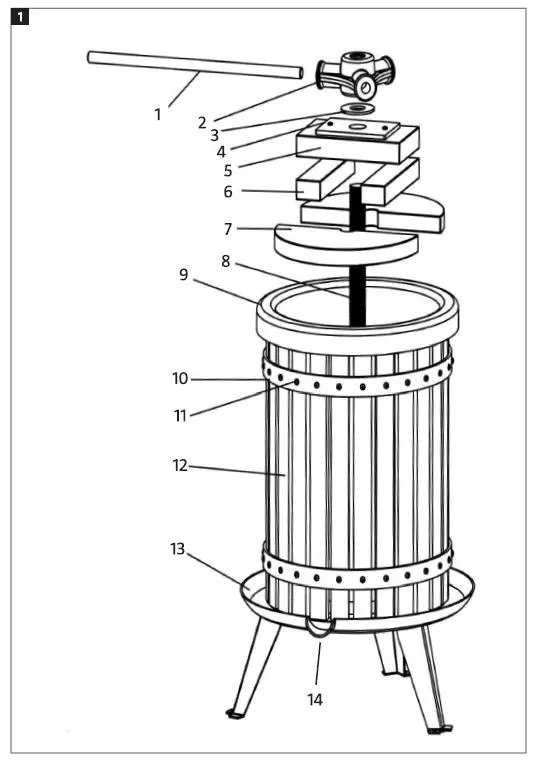 1

1
2
3
4
5
6
7
8
9
10
11
12
13
14