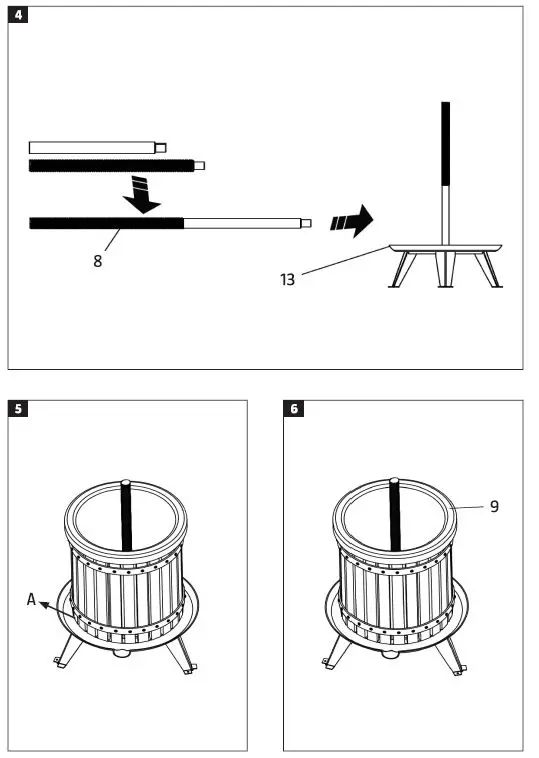 4

8

13

5

A

6

9