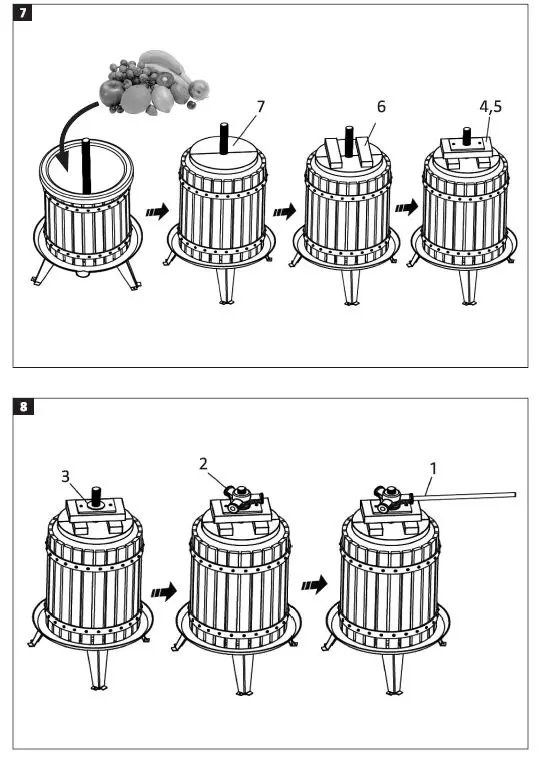 7

7

6

4,5

8

3

2

1