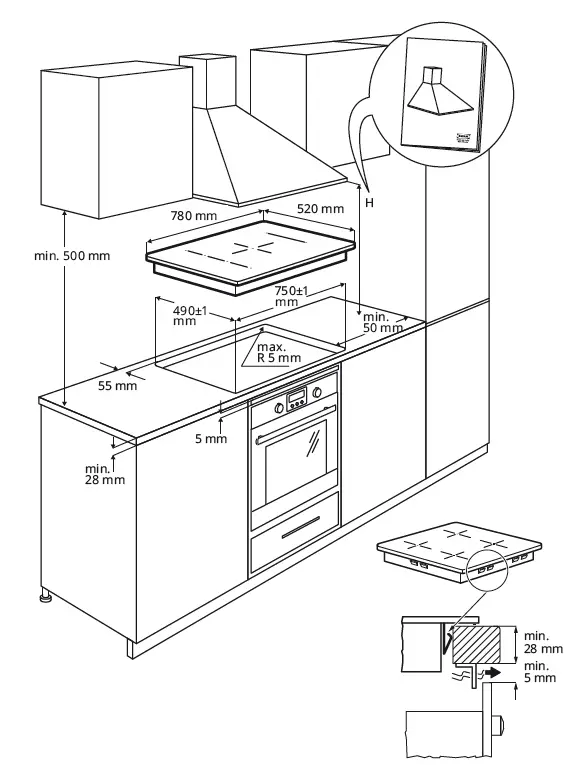 H

780 mm

520 mm

min. 500 mm

750±1 mm

490±1 mm

min. 50 mm

max. R 5 mm

55 mm

5 mm

min. 28 mm

min. 28 mm

min. 5 mm