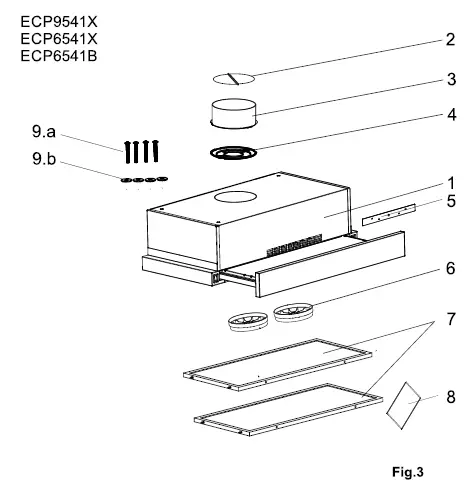 ECP9541X
ECP6541X
ECP6541B

2
3
4
9.a
9.b
1
5
6
7
8

Fig.3