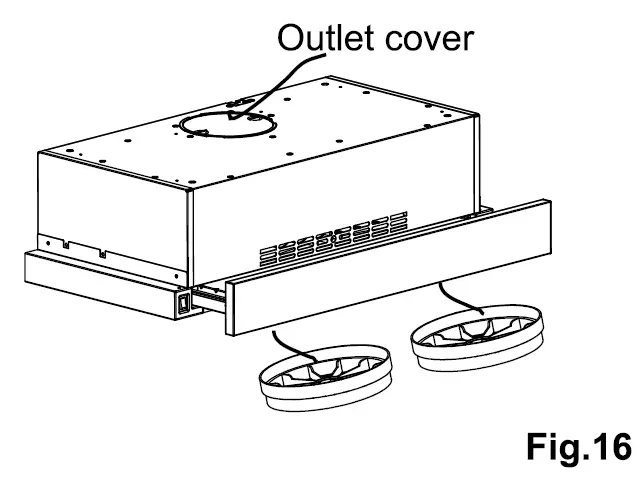 Outlet cover

Fig.16