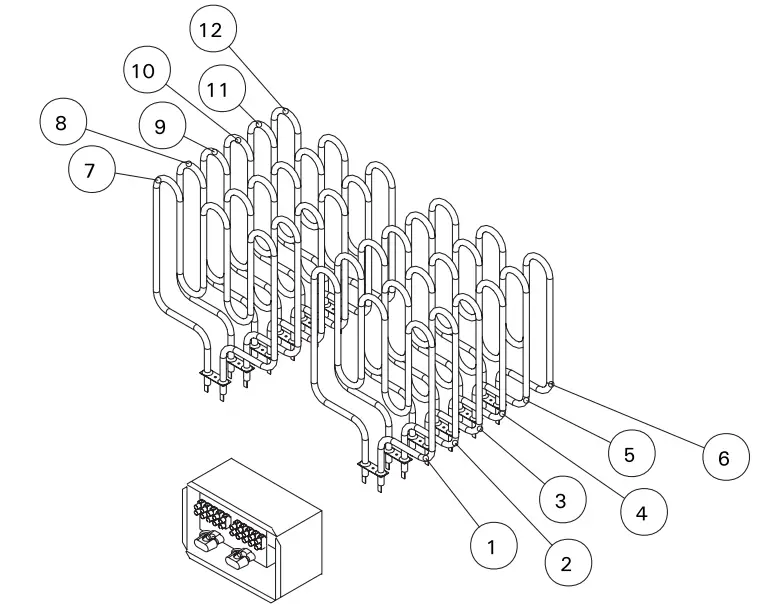 12
10
11
8
9
7
5
6
3
4
1
2