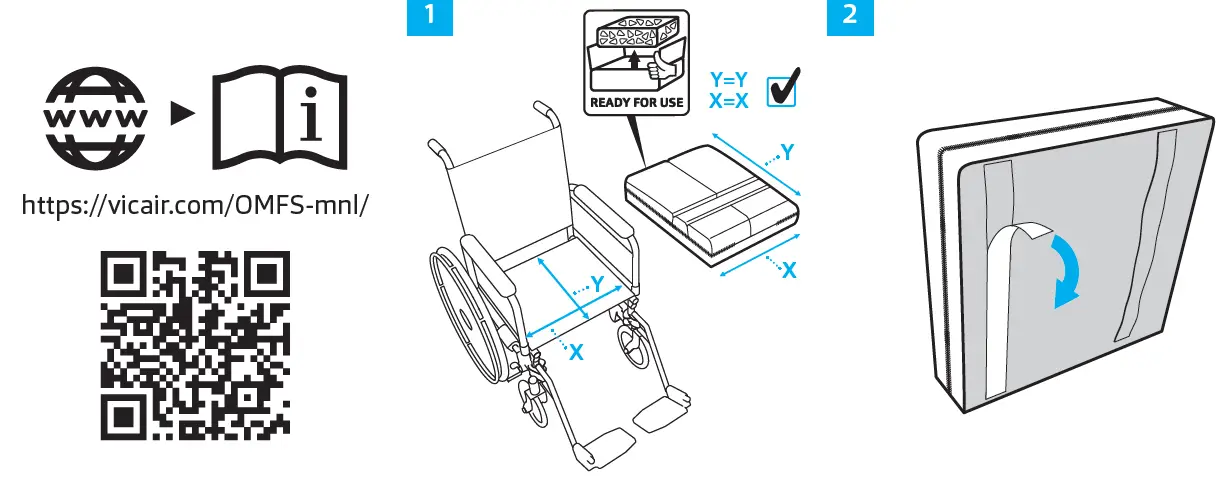 www

i

https://vicair.com/OMFS-mnl/

1

READY FOR USE

Y=Y
X=X

Y

X

Y

X

2