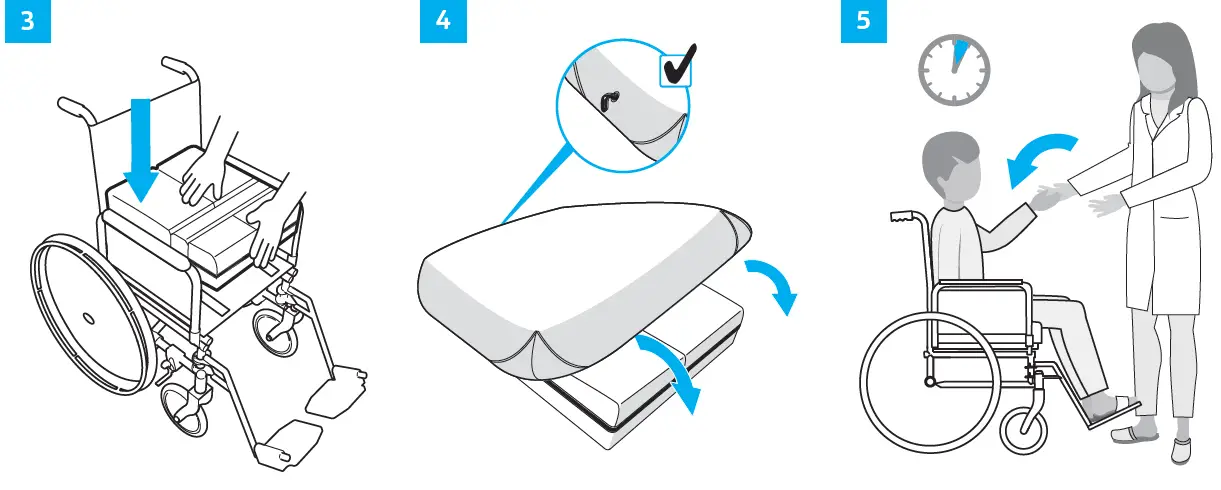 3

4

5