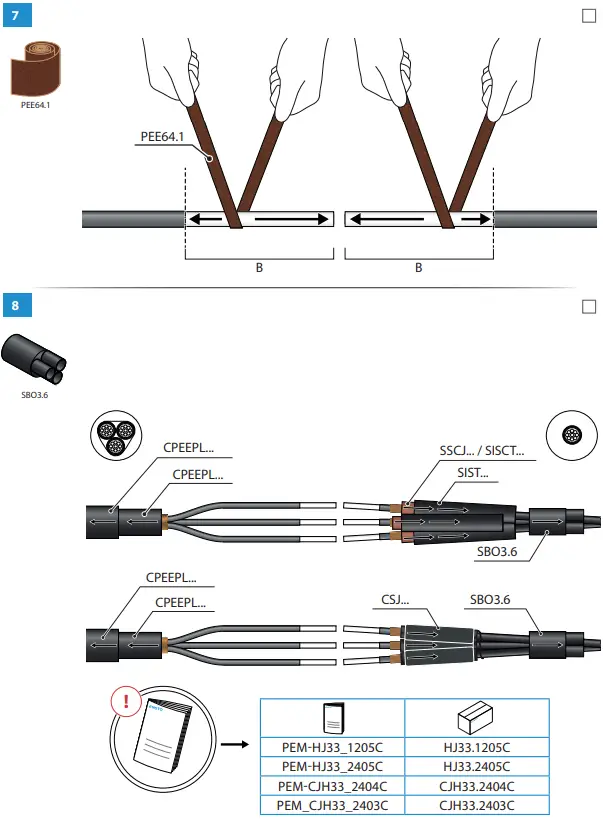 7

PEE64.1

PEE64.1

B

B

8

SBO3.6

CPEEPL...

CPEEPL...

SSCJ... / SISCT...

SIST...

SBO3.6

CPEEPL...

CPEEPL...

CSJ...

SBO3.6

!

| | |
|---|---|
| PEM-HJ33_1205C | HJ33.1205C |
| PEM-HJ33_2405C | HJ33.2405C |
| PEM-CJH33_2404C | CJH33.2404C |
| PEM_CJH33_2403C | CJH33.2403C |