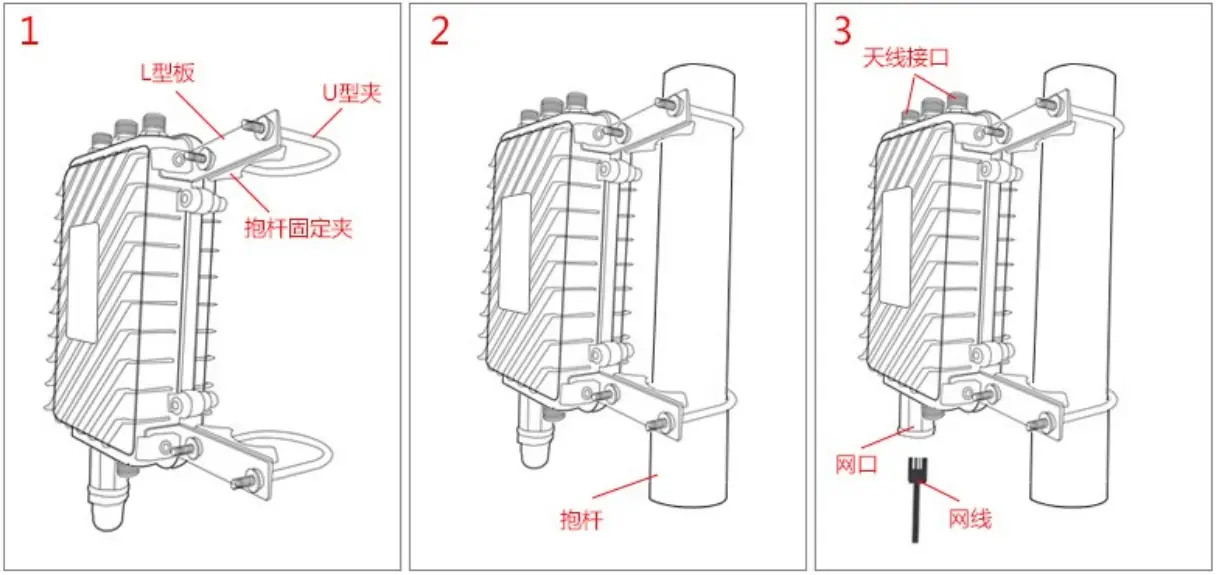 1
L型板
U型夹
抱杆固定夹

2
抱杆

3
天线接口
网口
网线