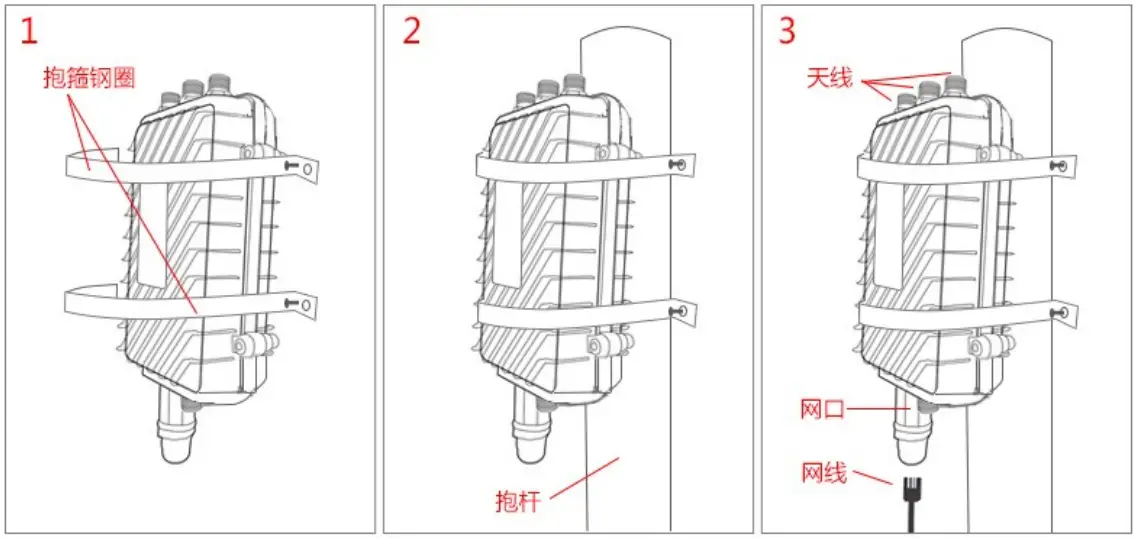 1

抱箍钢圈

2

抱杆

3

天线

网口

网线