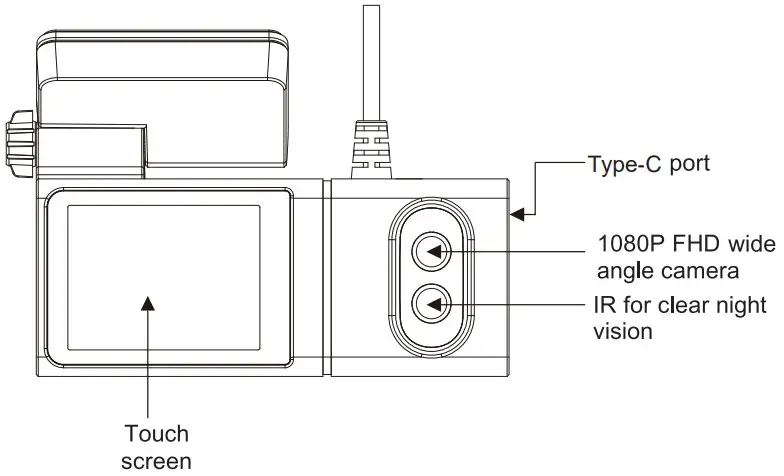 Type-C port

1080P FHD wide angle camera

IR for clear night vision

Touch screen