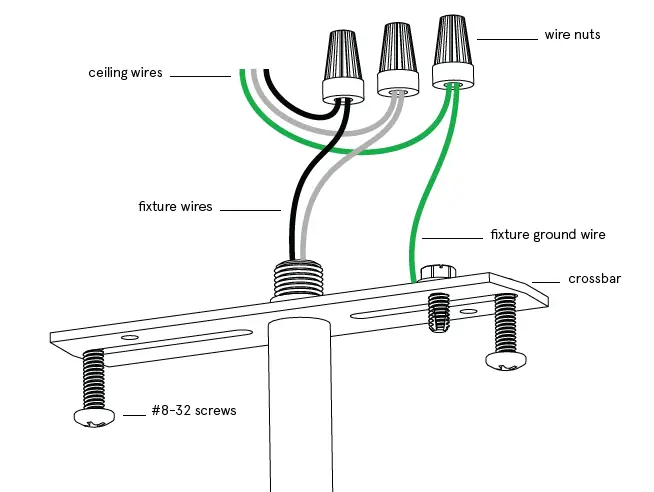 wire nuts

ceiling wires

fixture wires

fixture ground wire

crossbar

#8-32 screws