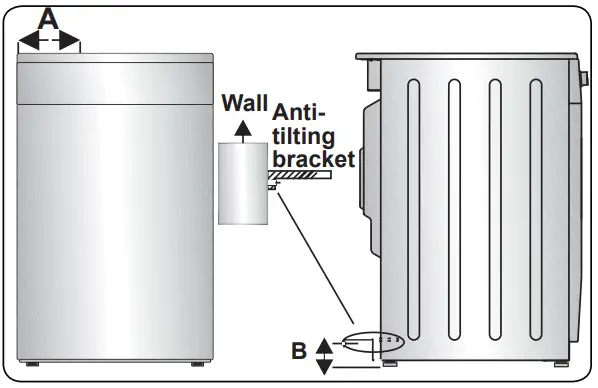 A

Wall

Anti-tilting bracket

B