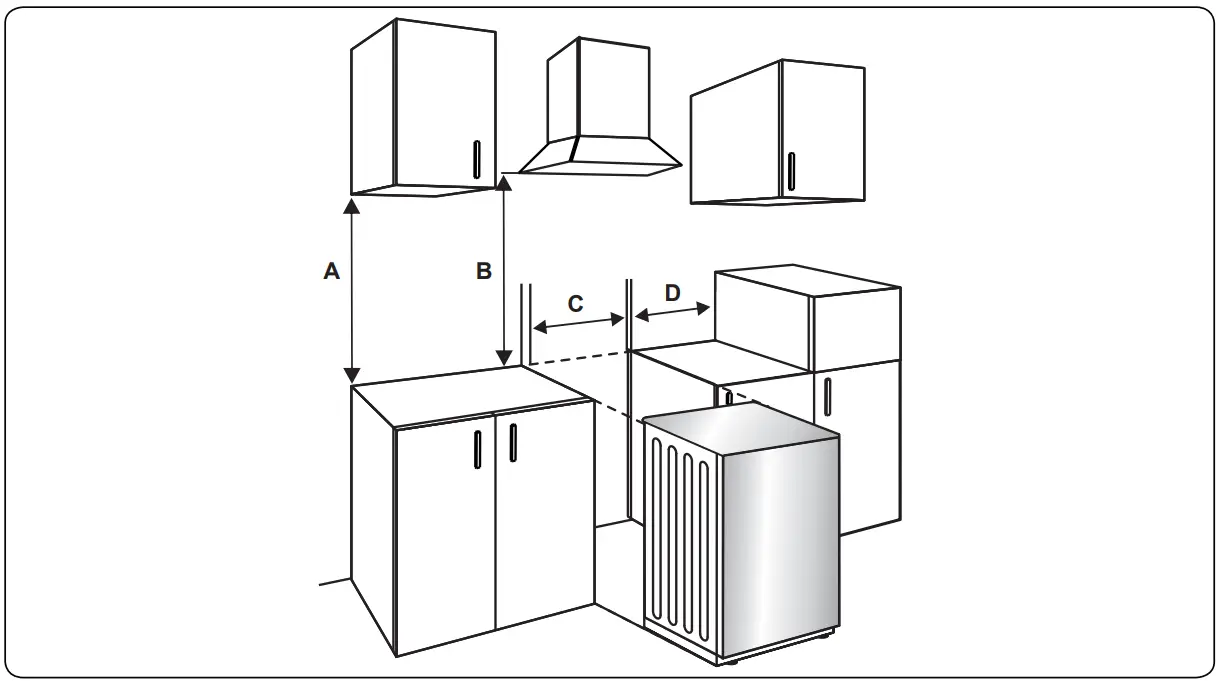 A
B
C
D