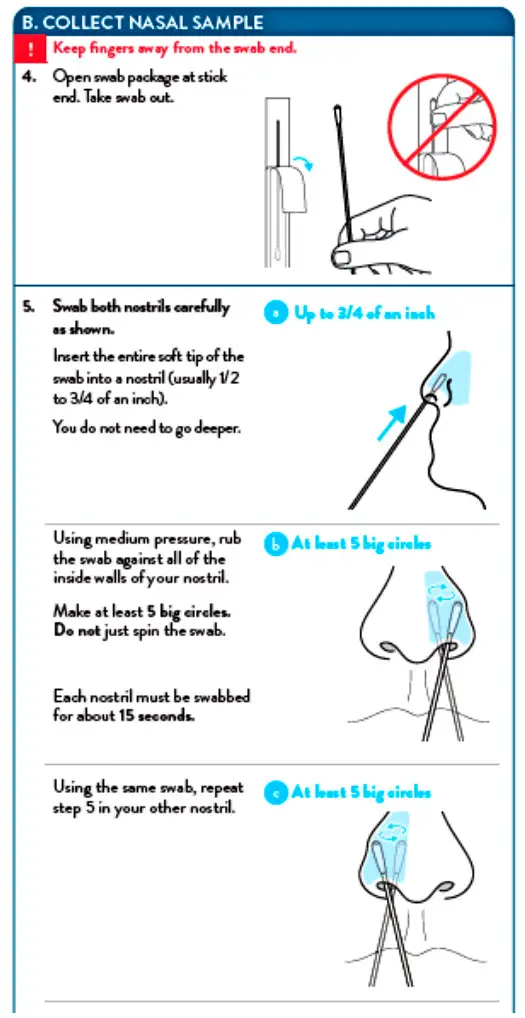 B. COLLECT NASAL SAMPLE

! Keep fingers away from the swab end.

4. Open swab package at stick end. Take swab out.

5. Swab both nostrils carefully as shown.

Insert the entire soft tip of the swab into a nostril (usually 1/2 to 3/4 of an inch).

You do not need to go deeper.

a Up to 3/4 of an inch

Using medium pressure, rub the swab against all of the inside walls of your nostril.

Make at least 5 big circles. Do not just spin the swab.

Each nostril must be swabbed for about 15 seconds.

b At least 5 big circles

Using the same swab, repeat step 5 in your other nostril.

c At least 5 big circles